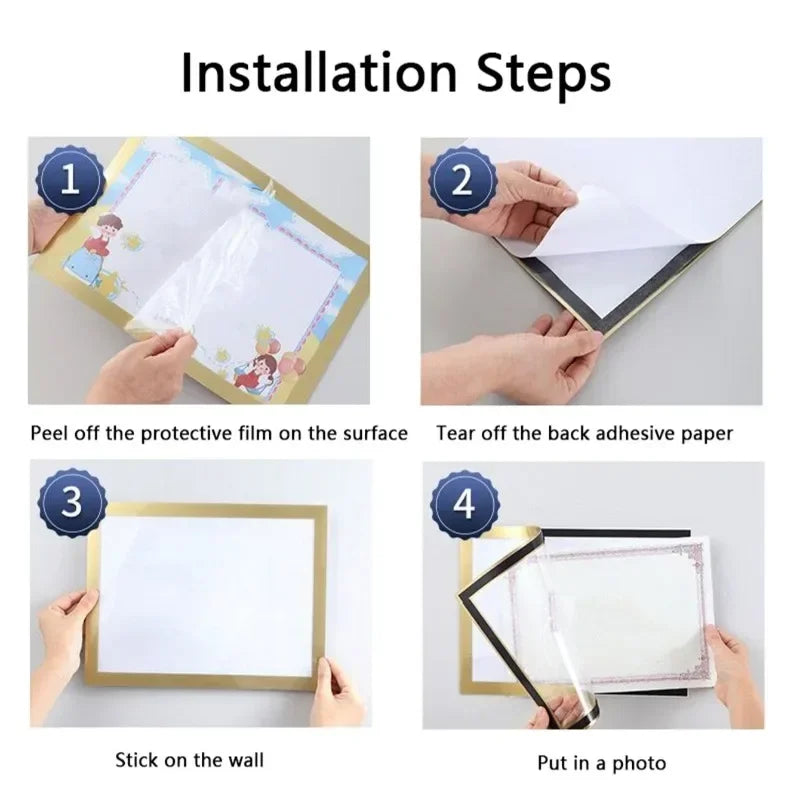 Installation Steps

1

Peel off the protective film on the surface

2

Tear off the back adhesive paper

3

Stick on the wall

4

Put in a photo