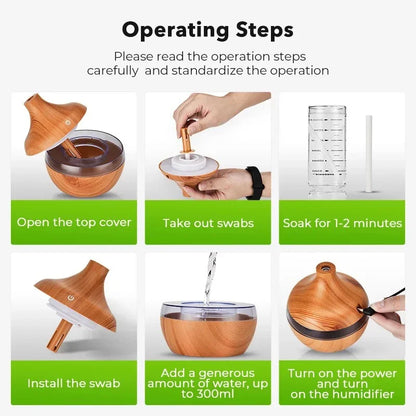 Operating Steps

Please read the operation steps carefully and standardize the operation

Open the top cover

Take out swabs

Soak for 1-2 minutes

Install the swab

Add a generous amount of water, up to 300ml

Turn on the power and turn on the humidifier